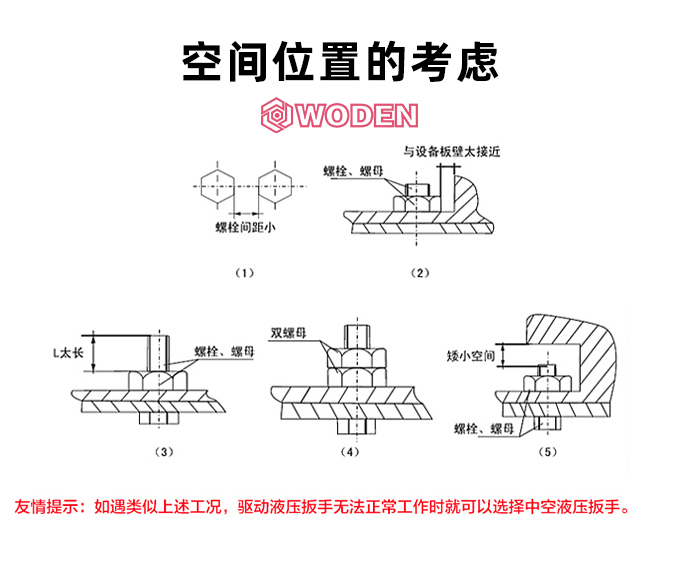 空间位置的考虑

WODEN

螺栓间距小

（1）

与设备板壁太接近

螺栓、螺母

（2）

L太长

螺栓、螺母

（3）

双螺母

（4）

矮小空间

螺栓、螺母

（5）

友情提示：如遇类似上述工况，驱动液压扳手无法正常工作时就可以选择中空液压扳手。